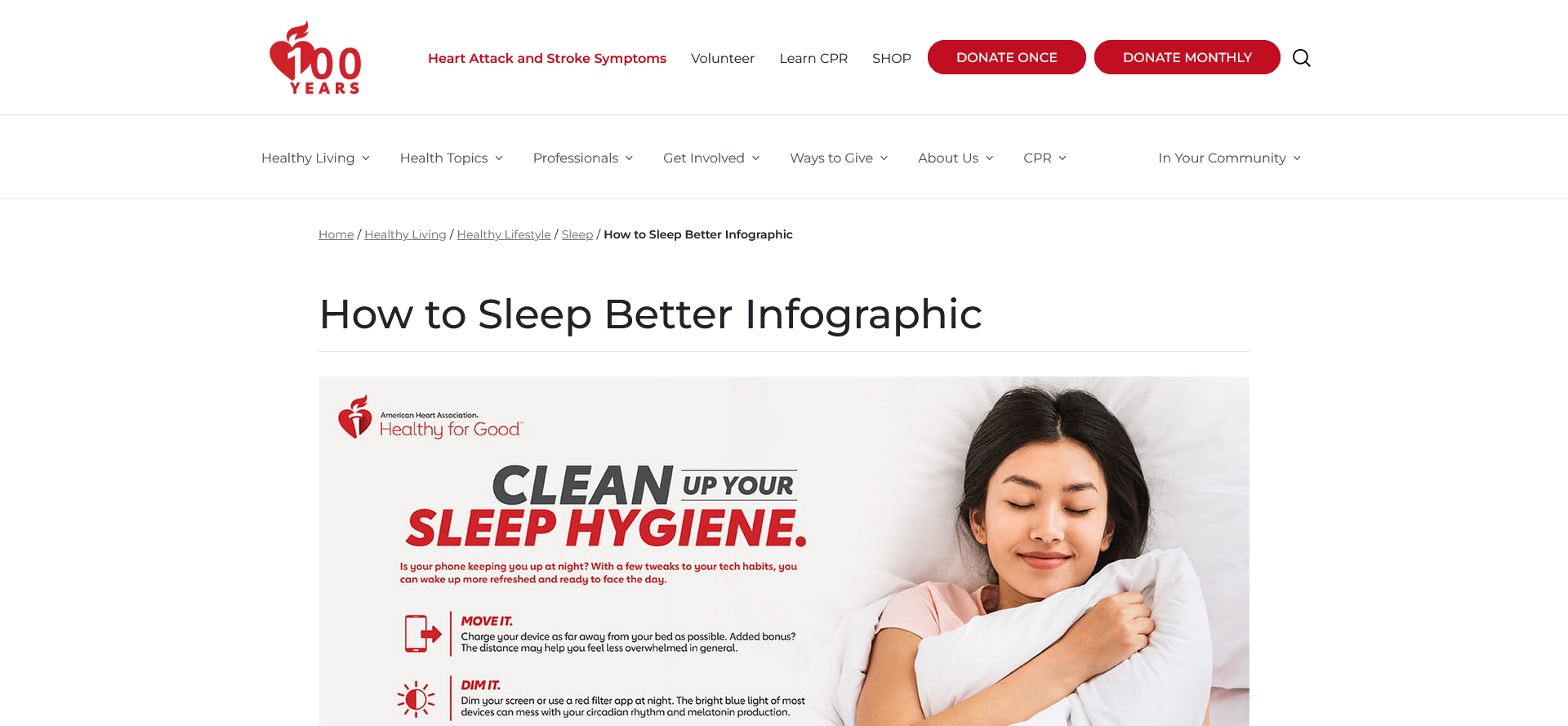 100 YEARS

Heart Attack and Stroke Symptoms Volunteer Learn CPR SHOP DONATE ONCE DONATE MONTHLY

Healthy Living Health Topics Professionals Get Involved Ways to Give About Us CPR In Your Community

Home / Healthy Living / Healthy Lifestyle / Sleep / How to Sleep Better Infographic

How to Sleep Better Infographic

American Heart Association. Healthy for Good

CLEAN UP YOUR SLEEP HYGIENE.

Is your phone keeping you up at night? With a few tweaks to your tech habits, you can wake up more refreshed and ready to face the day.

MOVE IT.
Charge your device as far away from your bed as possible. Added bonus? The distance may help you feel less overwhelmed in general.

DIM IT.
Dim your screen or use a red filter app at night. The bright blue light of most devices can mess with your circadian rhythm and melatonin production.